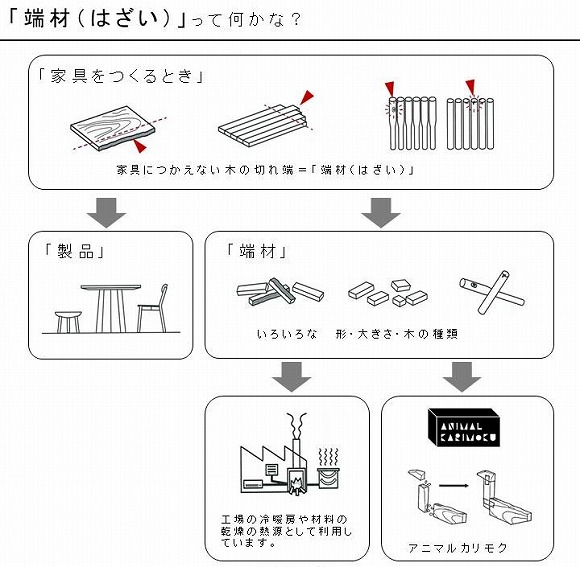 「端材（はざい）」って何かな？

「家具をつくるとき」

家具につかえない木の切れ端＝「端材（はざい）」

「製品」

「端材」

いろいろな　形・大きさ・木の種類

工場の冷暖房や材料の乾燥の熱源として利用しています。

ANIMAL KARIMOKU

アニマルカリモク